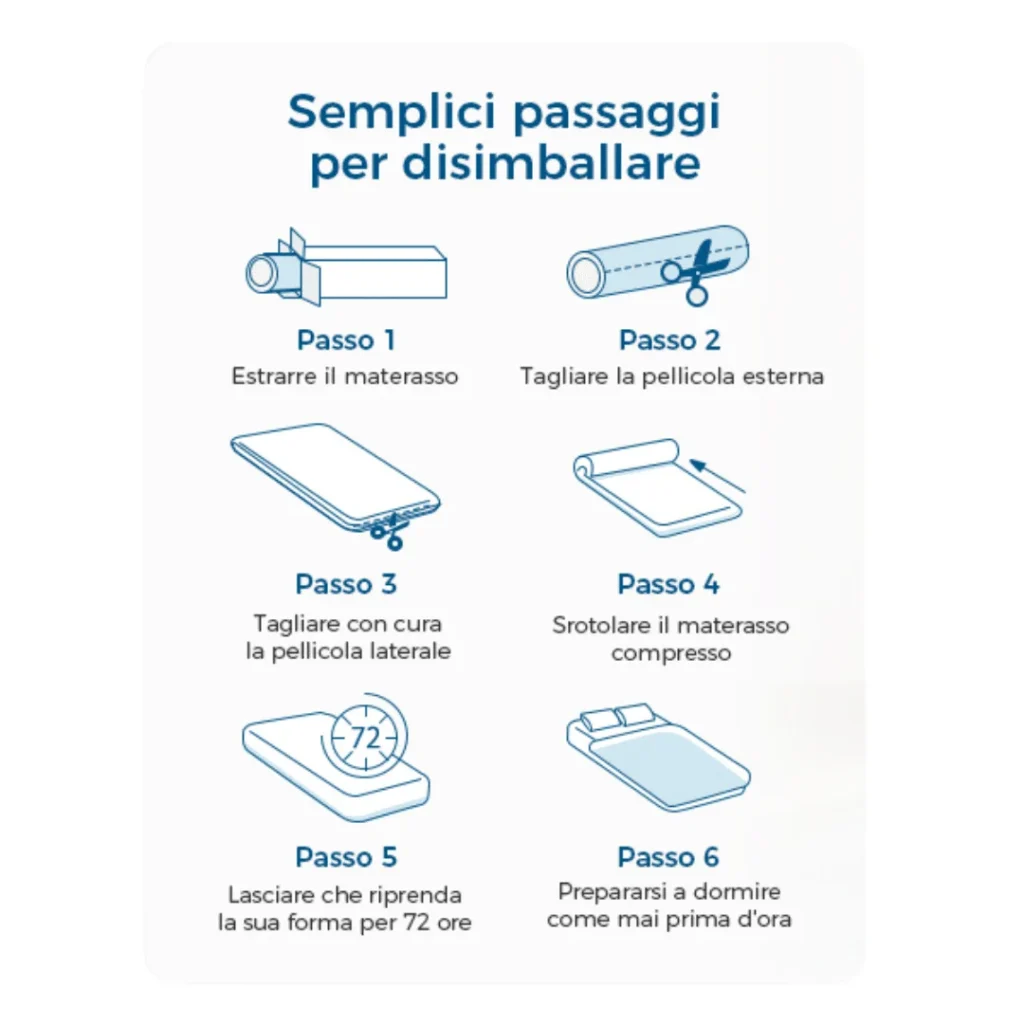 Semplici passaggi per disimballare

Passo 1
Estrarre il materasso

Passo 2
Tagliare la pellicola esterna

Passo 3
Tagliare con cura la pellicola laterale

Passo 4
Srotolare il materasso compresso

72

Passo 5
Lasciare che riprenda la sua forma per 72 ore

Passo 6
Prepararsi a dormire come mai prima d'ora